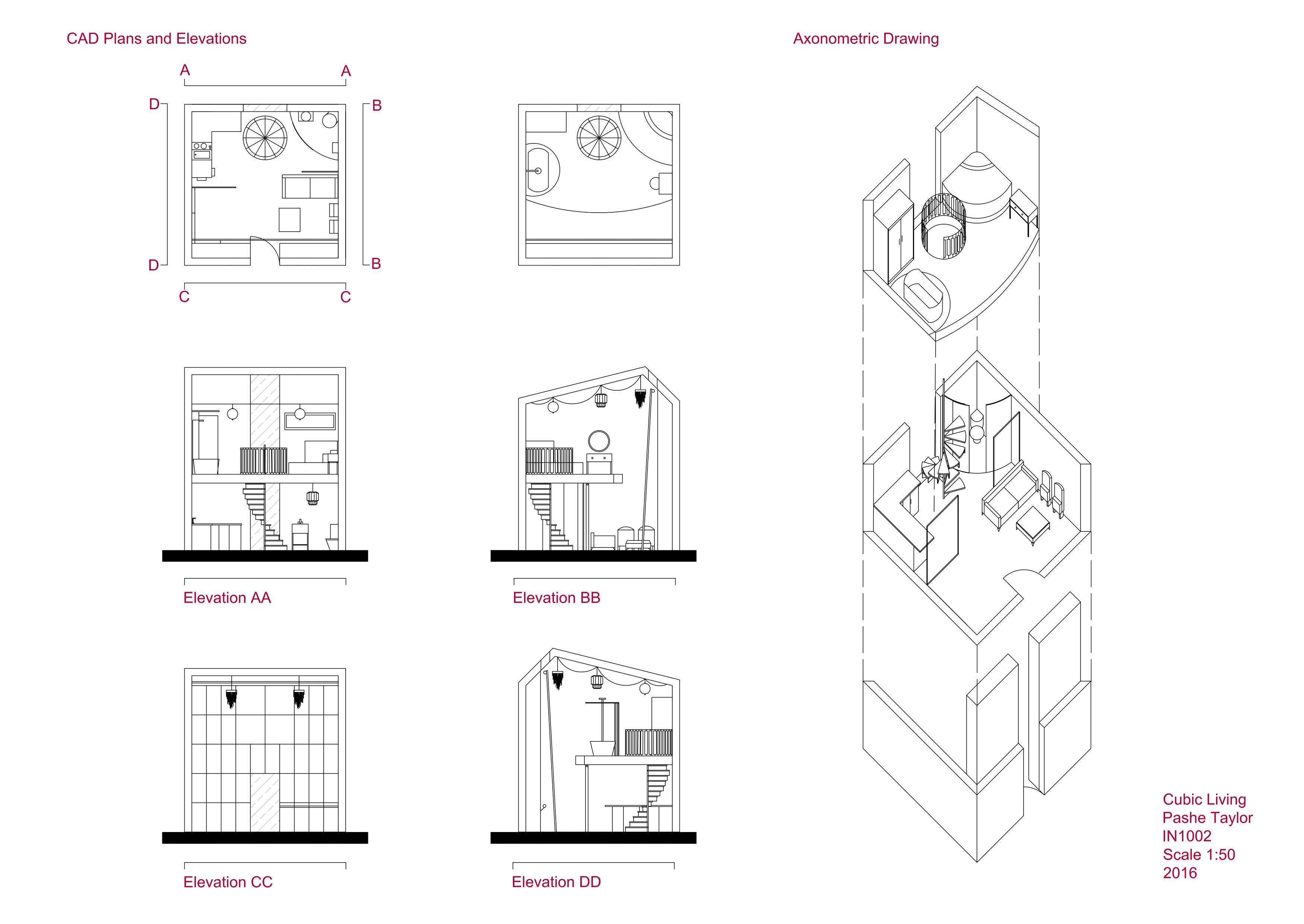 CAD Plans and Elevations

A A

D B

D B

C C

Elevation AA

Elevation BB

Elevation CC

Elevation DD

Axonometric Drawing

Cubic Living
Pashe Taylor
IN1002
Scale 1:50
2016